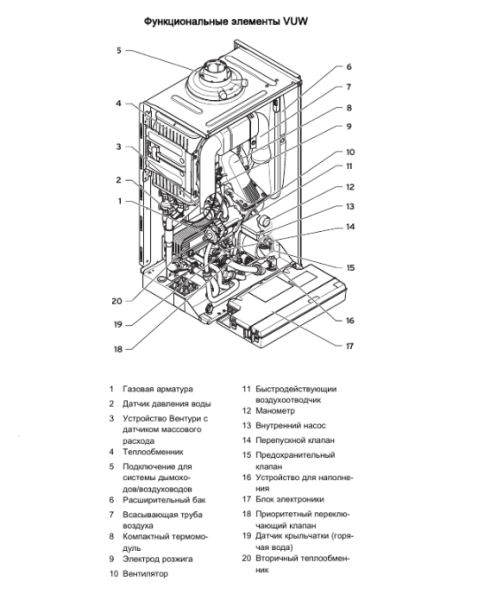 Функциональные элементы VUW

5
4
3
2
1
20
19
18
6
7
8
9
10
11
12
13
14
15
16
17

1 Газовая арматура
2 Датчик давления воды
3 Устройство Вентури с датчиком массового расхода
4 Теплообменник
5 Подключение для системы дымоходов/воздуховодов
6 Расширительный бак
7 Всасывающая труба воздуха
8 Компактный термомодуль
9 Электрод розжига
10 Вентилятор

11 Быстродействующии воздухоотводчик
12 Манометр
13 Внутренний насос
14 Перепускной клапан
15 Предохранительный клапан
16 Устройство для наполнения
17 Блок электроники
18 Приоритетный переключающий клапан
19 Датчик крыльчатки (горячая вода)
20 Вторичный теплообменник