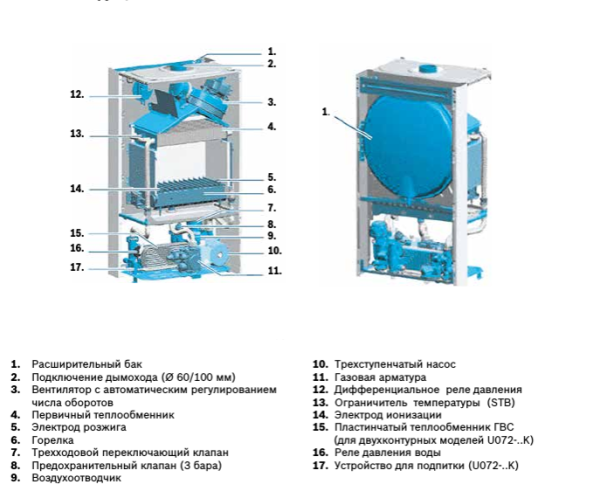 1.
2.
12.
3.
4.
13.
5.
14.
6.
7.
8.
15.
9.
16.
10.
17.
11.

1.

1. Расширительный бак
2. Подключение дымохода (Ø 60/100 мм)
3. Вентилятор с автоматическим регулированием числа оборотов
4. Первичный теплообменник
5. Электрод розжига
6. Горелка
7. Трехходовой переключающий клапан
8. Предохранительный клапан (3 бара)
9. Воздухоотводчик

10. Трехступенчатый насос
11. Газовая арматура
12. Дифференциальное реле давления
13. Ограничитель температуры (STB)
14. Электрод ионизации
15. Пластинчатый теплообменник ГВС (для двухконтурных моделей U072-..K)
16. Реле давления воды
17. Устройство для подпитки (U072-..K)