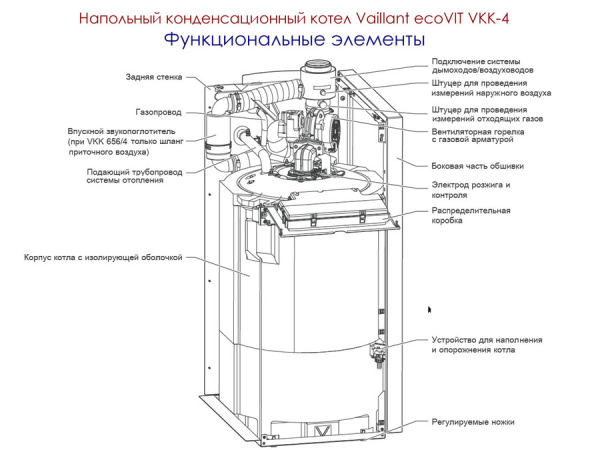 Напольный конденсационный котел Vaillant ecoVIT VKK-4
Функциональные элементы

Задняя стенка

Газопровод

Впускной звукопоглотитель (при VKK 656/4 только шланг приточного воздуха)

Подающий трубопровод системы отопления

Корпус котла с изолирующей оболочкой

Подключение системы дымоходов/воздуховодов

Штуцер для проведения измерений наружного воздуха

Штуцер для проведения измерений отходящих газов

Вентиляторная горелка с газовой арматурой

Боковая часть обшивки

Электрод розжига и контроля

Распределительная коробка

Устройство для наполнения и опорожнения котла

Регулируемые ножки