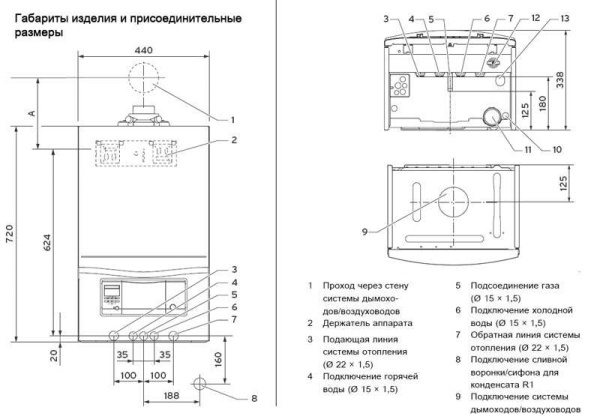 Габариты изделия и присоединительные размеры

440

A

1

2

720

624

3

4

5

6

7

20

35

35

100

100

160

188

8

3 4 5 6 7 12 13

338

180

125

11 10

125

9

1 Проход через стену системы дымоходов/воздуховодов

2 Держатель аппарата

3 Подающая линия системы отопления (Ø 22 × 1,5)

4 Подключение горячей воды (Ø 15 × 1,5)

5 Подсоединение газа (Ø 15 × 1,5)

6 Подключение холодной воды (Ø 15 × 1,5)

7 Обратная линия системы отопления (Ø 22 × 1,5)

8 Подключение сливной воронки/сифона для конденсата R1

9 Подключение системы дымоходов/воздуховодов