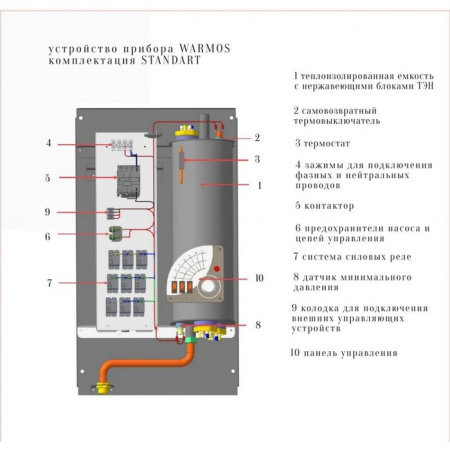 устройство прибора WARMOS
комплектация STANDART

4
5
9
6
7

2
3
1
10
8

1 теплоизолированная емкость с нержавеющими блоками ТЭН

2 самовозвратный термовыключатель

3 термостат

4 зажимы для подключения фазных и нейтральных проводов

5 контактор

6 предохранители насоса и цепей управления

7 система силовых реле

8 датчик минимального давления

9 колодка для подключения внешних управляющих устройств

10 панель управления